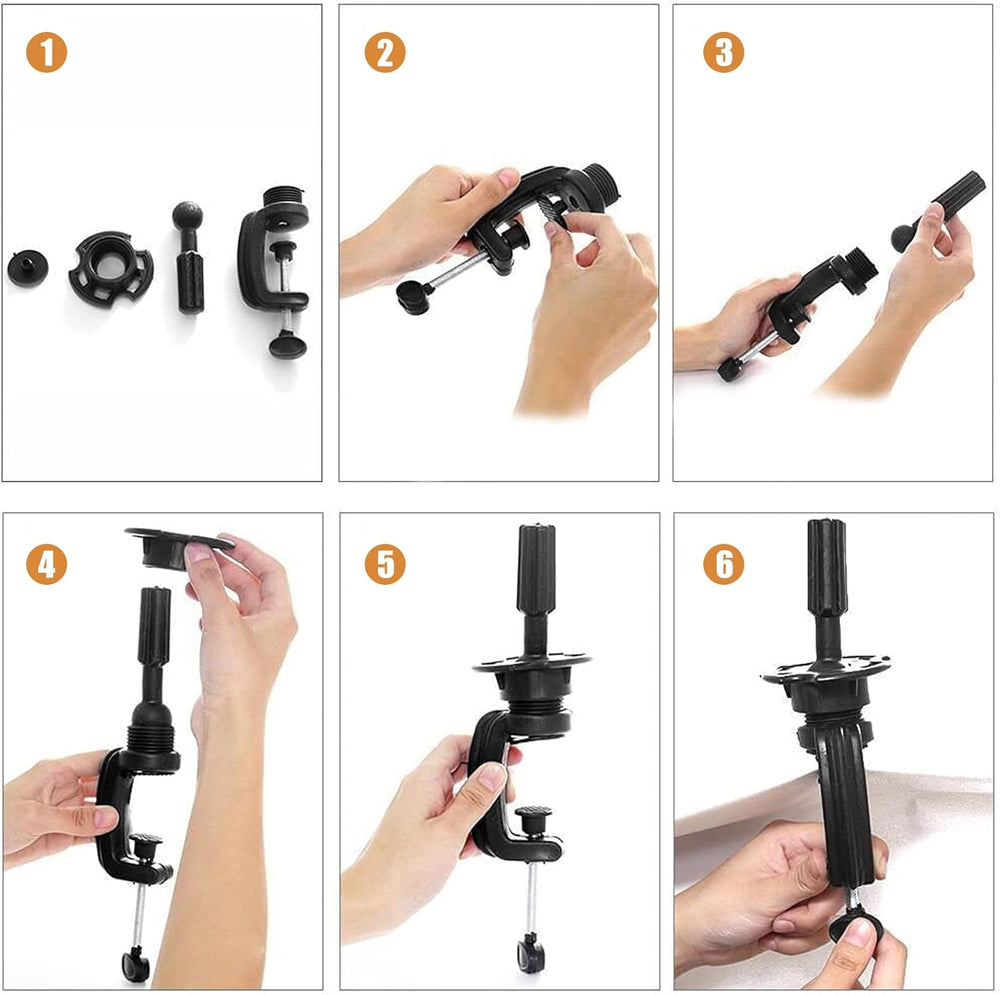 1

2

3

4

5

6