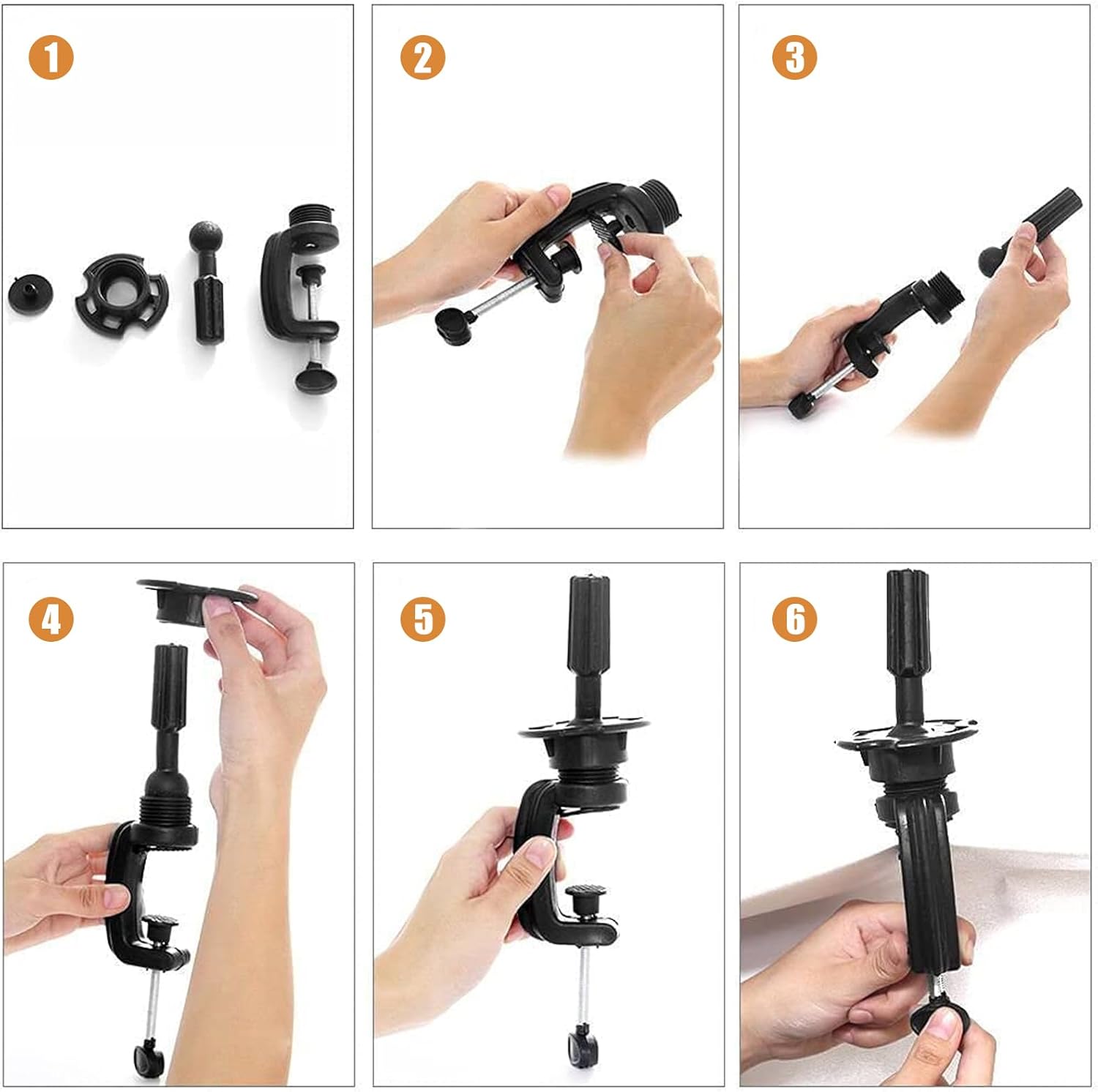 1

2

3

4

5

6